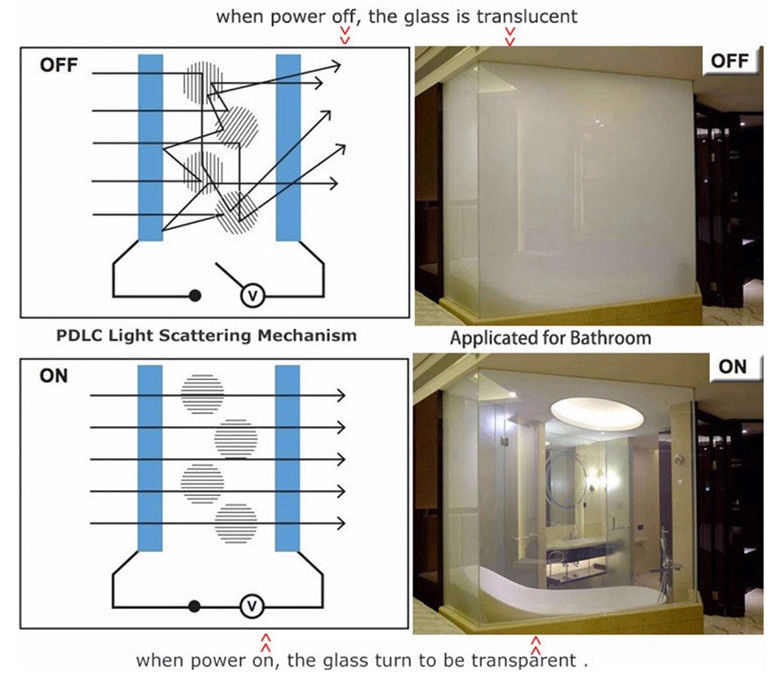 when power off, the glass is translucent

OFF

V

OFF

PDLC Light Scattering Mechanism

Applicated for Bathroom

ON

V

ON

when power on, the glass turn to be transparent .